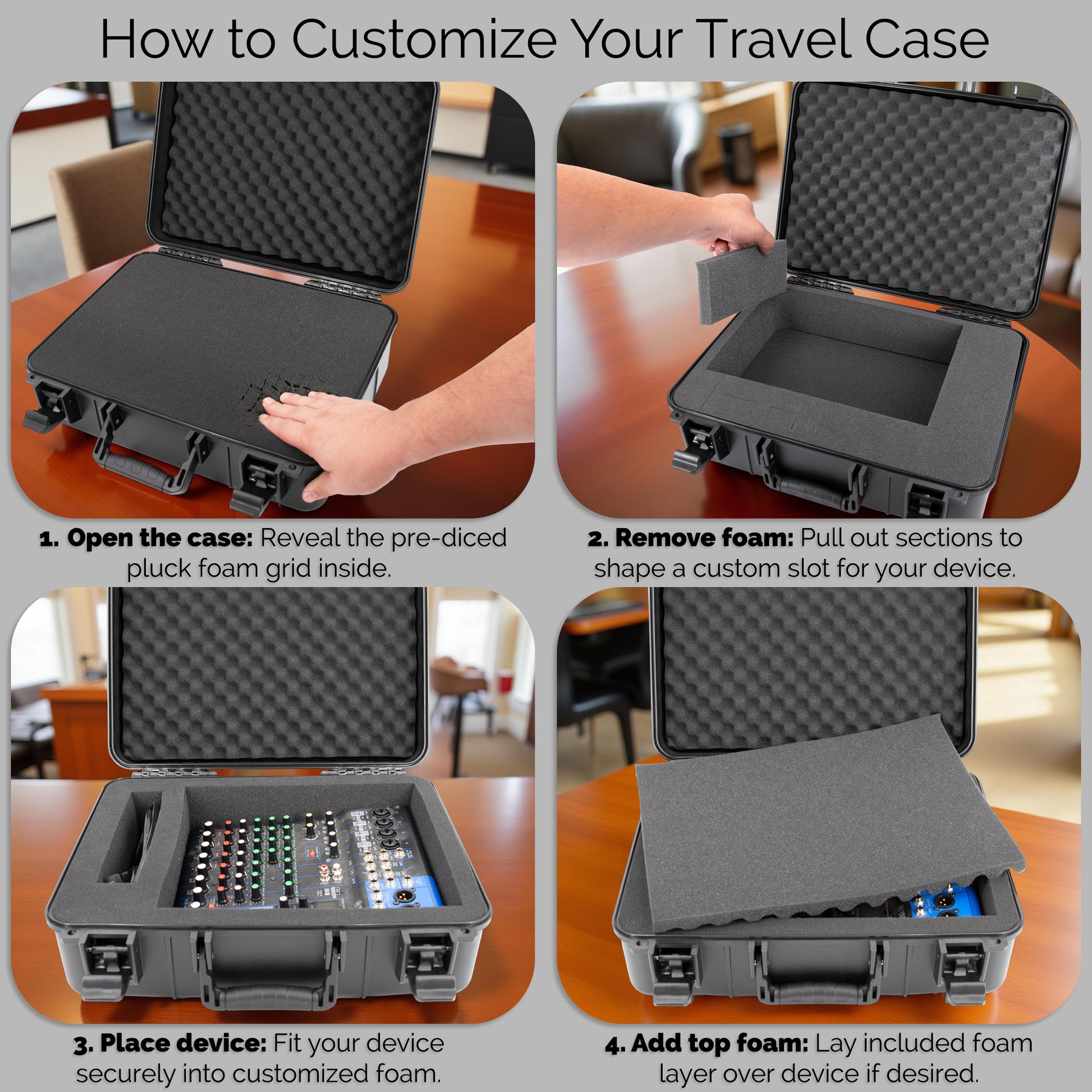 How to Customize Your Travel Case

1. Open the case: Reveal the pre-diced pluck foam grid inside.

2. Remove foam: Pull out sections to shape a custom slot for your device.

3. Place device: Fit your device securely into customized foam.

4. Add top foam: Lay included foam layer over device if desired.