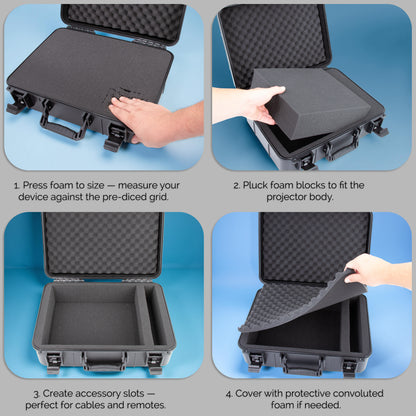 1. Press foam to size — measure your device against the pre-diced grid.

2. Pluck foam blocks to fit the projector body.

3. Create accessory slots — perfect for cables and remotes.

4. Cover with protective convoluted foam if needed.