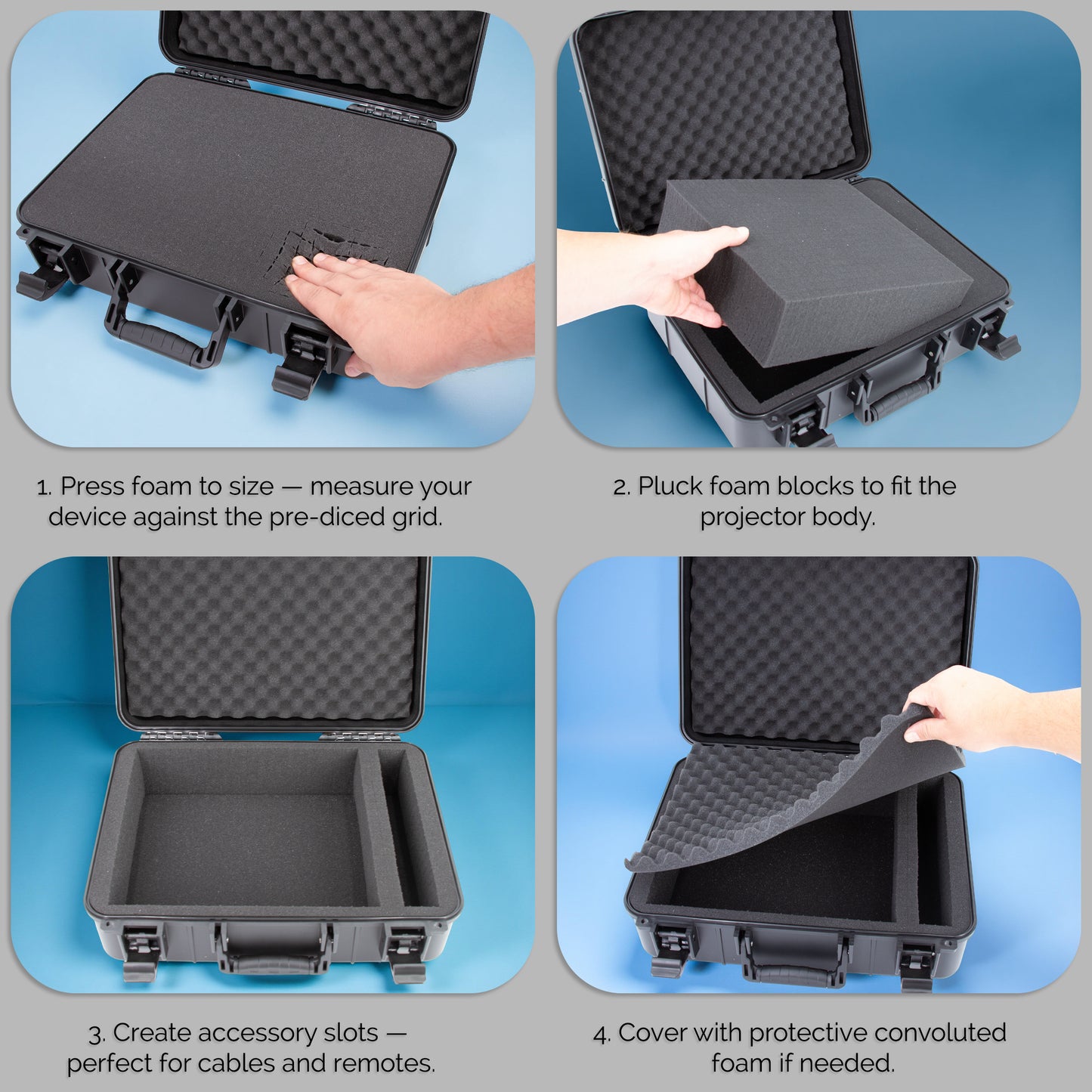 1. Press foam to size — measure your device against the pre-diced grid.

2. Pluck foam blocks to fit the projector body.

3. Create accessory slots — perfect for cables and remotes.

4. Cover with protective convoluted foam if needed.