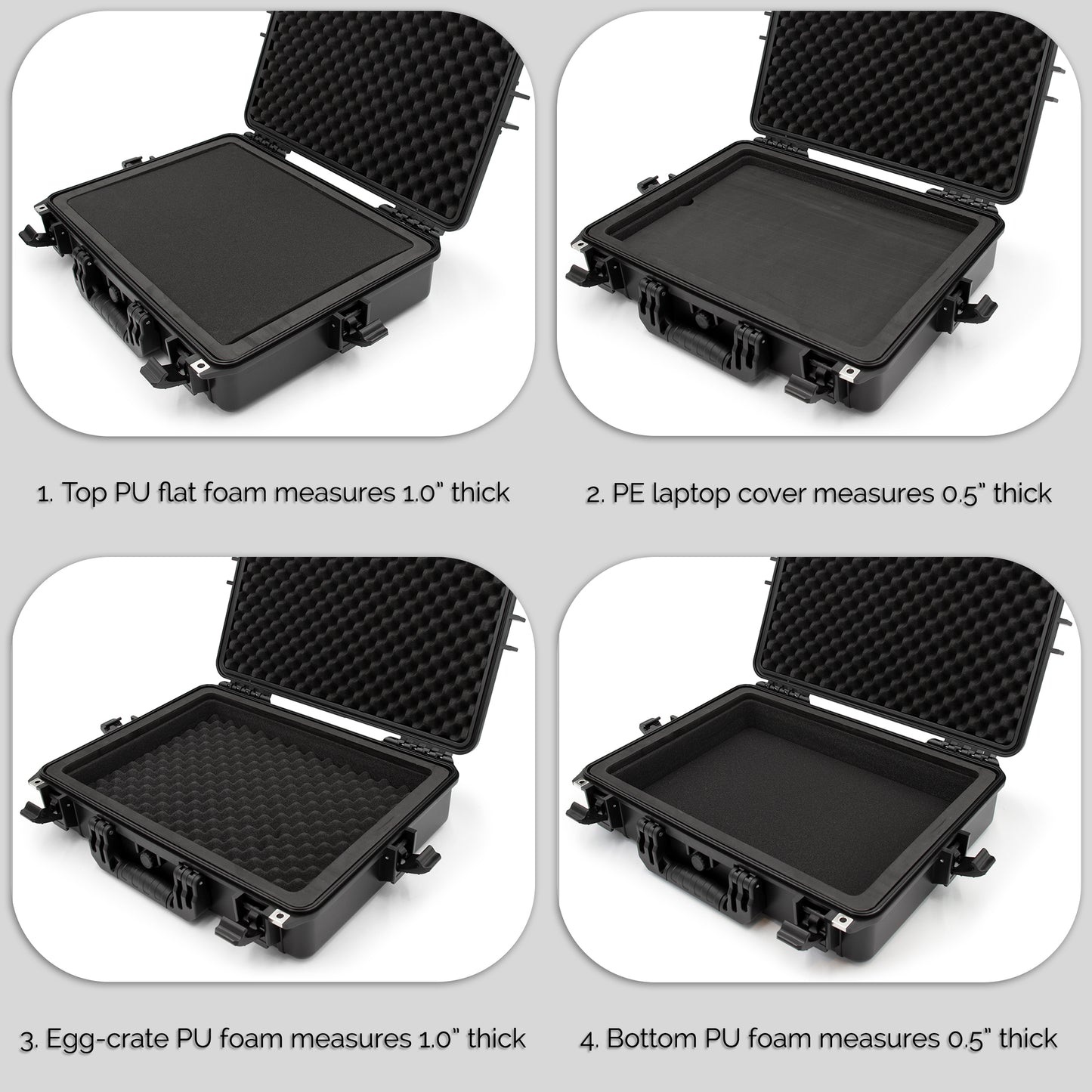 1. Top PU flat foam measures 1.0" thick

2. PE laptop cover measures 0.5" thick

3. Egg-crate PU foam measures 1.0" thick

4. Bottom PU foam measures 0.5" thick