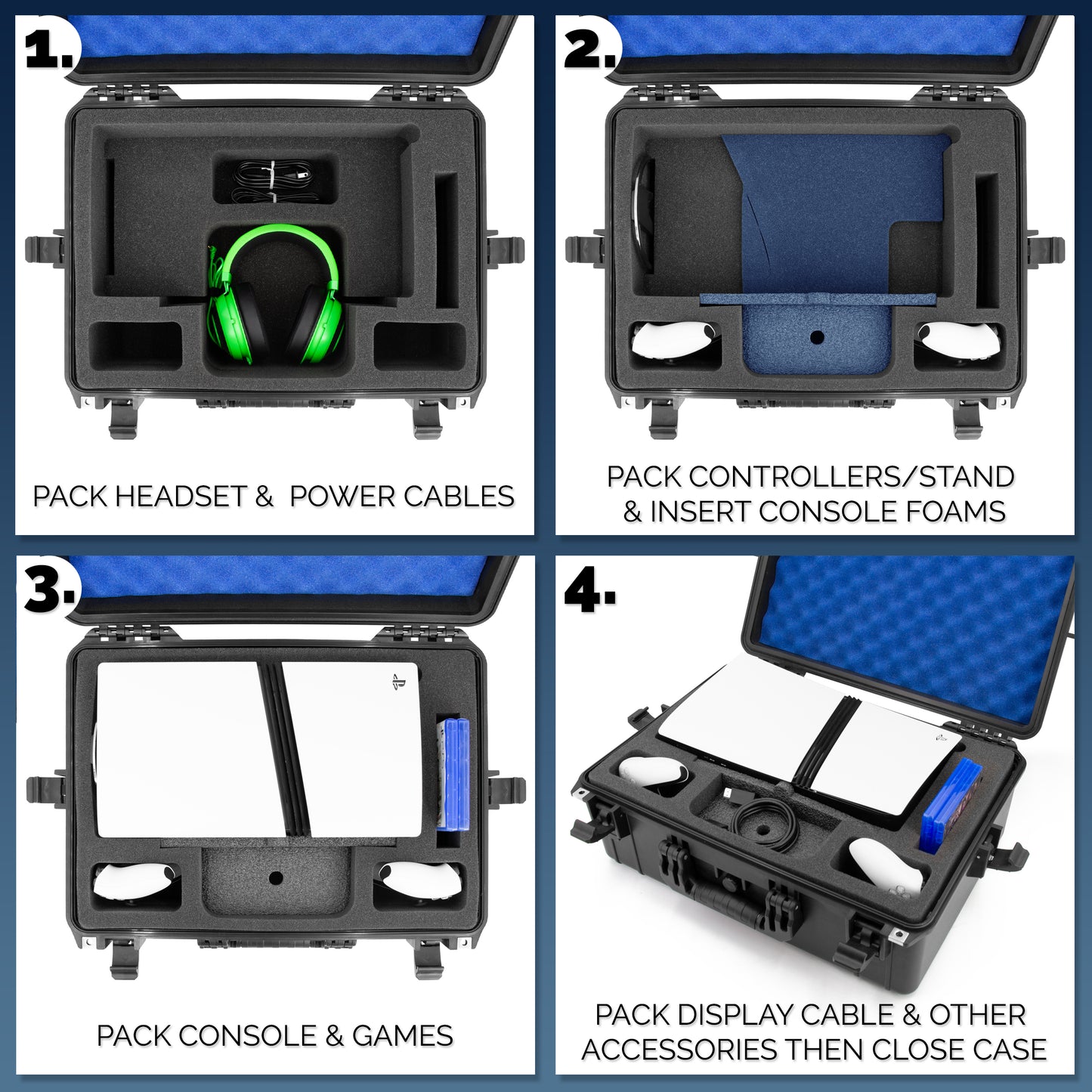 1.

PACK HEADSET & POWER CABLES

2.

PACK CONTROLLERS/STAND & INSERT CONSOLE FOAMS

3.

PACK CONSOLE & GAMES

4.

PACK DISPLAY CABLE & OTHER ACCESSORIES THEN CLOSE CASE